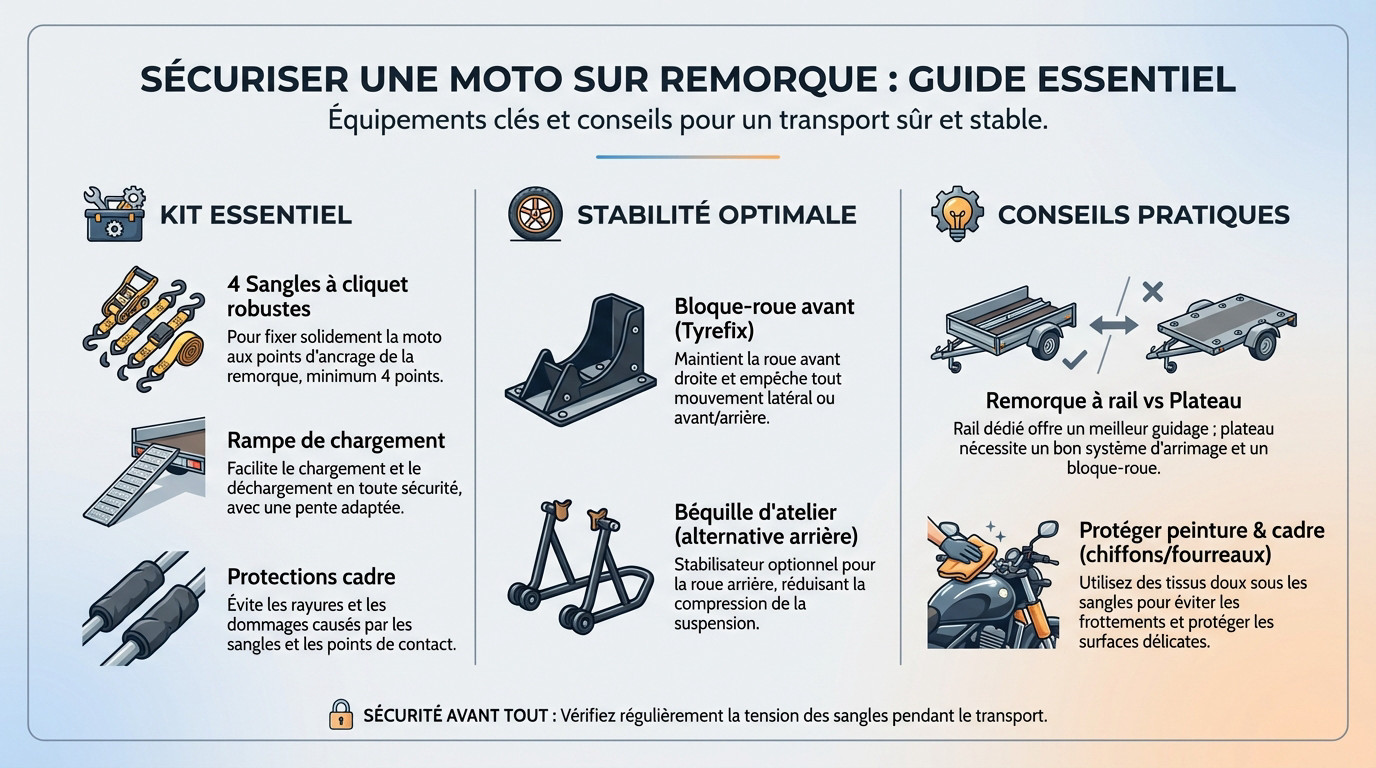 SÉCURISER UNE MOTO SUR REMORQUE : GUIDE ESSENTIEL
Équipements clés et conseils pour un transport sûr et stable.

KIT ESSENTIEL

4 Sangles à cliquet robustes
Pour fixer solidement la moto aux points d'ancrage de la remorque, minimum 4 points.

Rampe de chargement
Facilite le chargement et le déchargement en toute sécurité, avec une pente adaptée.

Protections cadre
Évite les rayures et les dommages causés par les sangles et les points de contact.

STABILITÉ OPTIMALE

Bloque-roue avant (Tyrefix)
Maintient la roue avant droite et empêche tout mouvement latéral ou avant/arrière.

Béquille d'atelier (alternative arrière)
Stabilisateur optionnel pour la roue arrière, réduisant la compression de la suspension.

CONSEILS PRATIQUES

Remorque à rail vs Plateau
Rail dédié offre un meilleur guidage ; plateau nécessite un bon système d'arrimage et un bloque-roue.

Protéger peinture & cadre (chiffons/fourreaux)
Utilisez des tissus doux sous les sangles pour éviter les frottements et protéger les surfaces délicates.

SÉCURITÉ AVANT TOUT : Vérifiez régulièrement la tension des sangles pendant le transport.